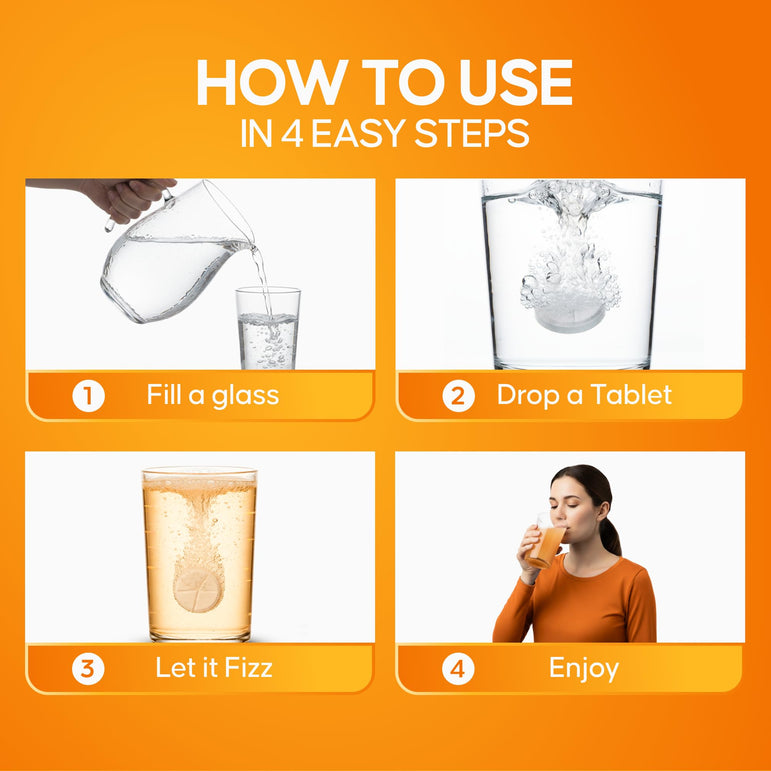 HOW TO USE
IN 4 EASY STEPS

1 Fill a glass

2 Drop a Tablet

3 Let it Fizz

4 Enjoy